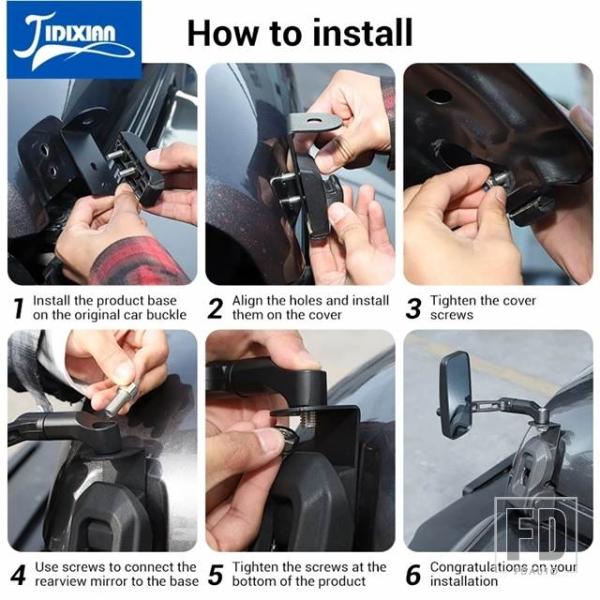 JIDIXIAN

How to install

1 Install the product base on the original car buckle

2 Align the holes and install them on the cover

3 Tighten the cover screws

4 Use screws to connect the rearview mirror to the base

5 Tighten the screws at the bottom of the product

6 Congratulations on your installation

FD