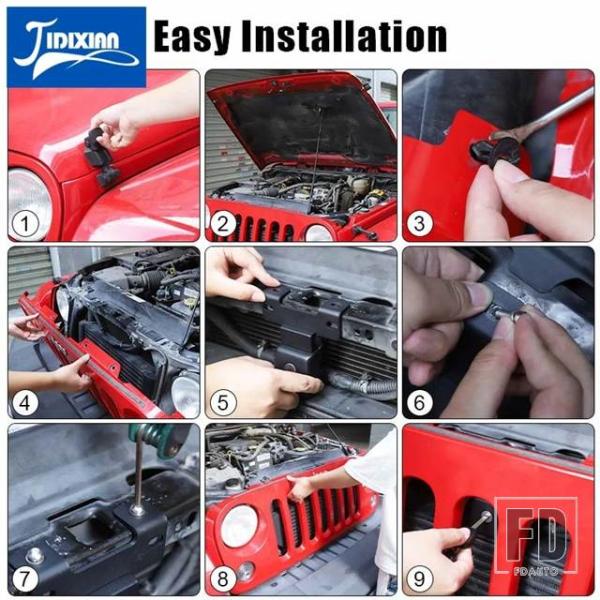 JIDIXIAN

Easy Installation

1

2

3

4

5

6

7

8

9

FD
FDAUTO