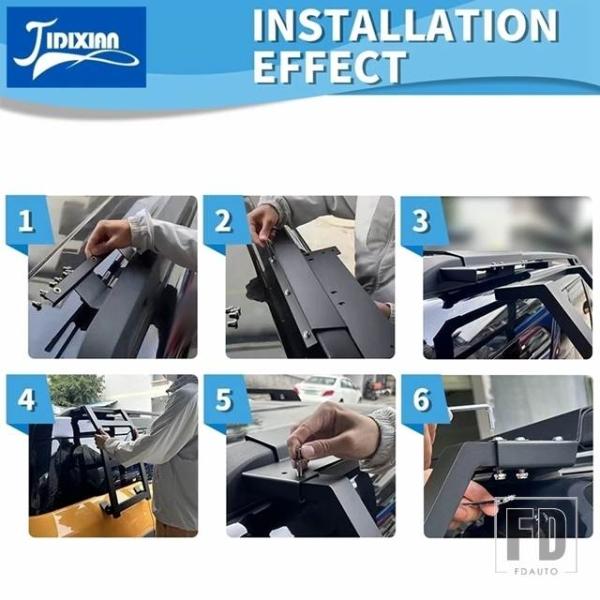 JIDIXIAN

INSTALLATION EFFECT

1

2

3

4

5

6

FD
FDAUTO