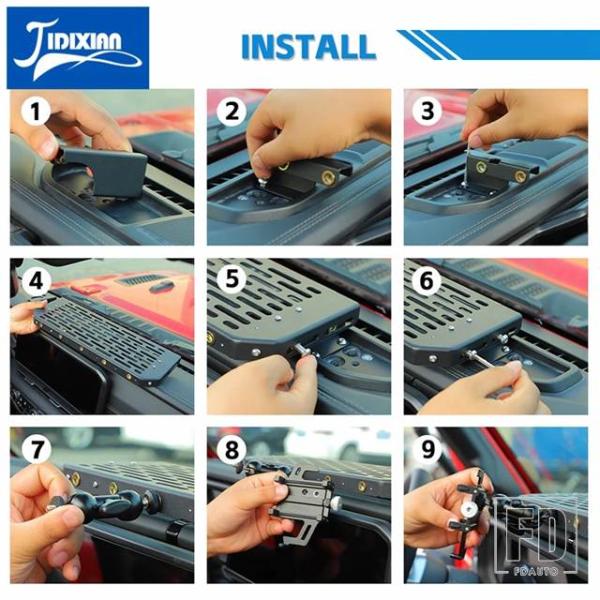 JIDIXIAN

INSTALL

1

2

3

4

5

6

7

8

9

FD
FDAUTO