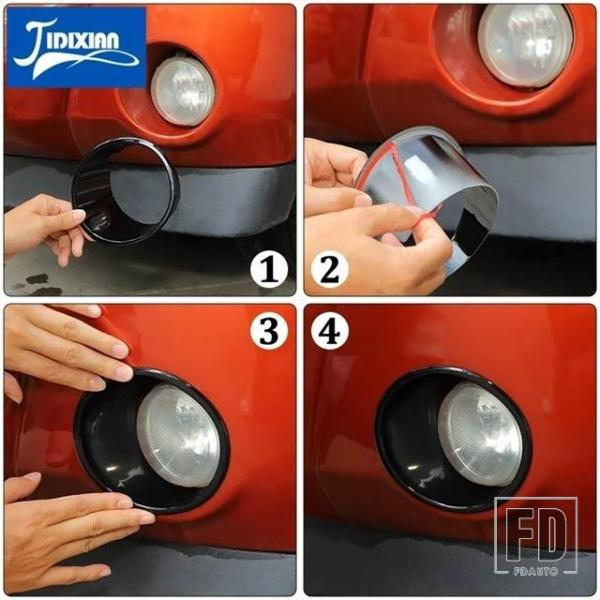 JIDIXIAN

1

2

3

4

FD
FDAUTO