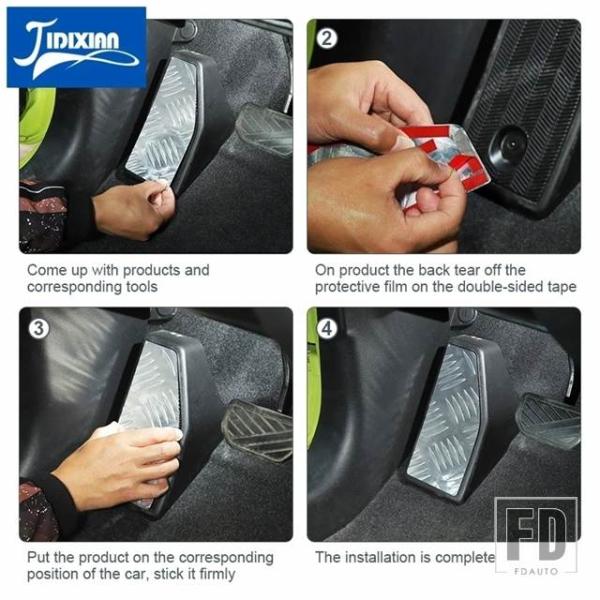 JIDIXIAN

Come up with products and corresponding tools

2

On product the back tear off the protective film on the double-sided tape

3

Put the product on the corresponding position of the car, stick it firmly

4

The installation is complete

FD
FDAUTO