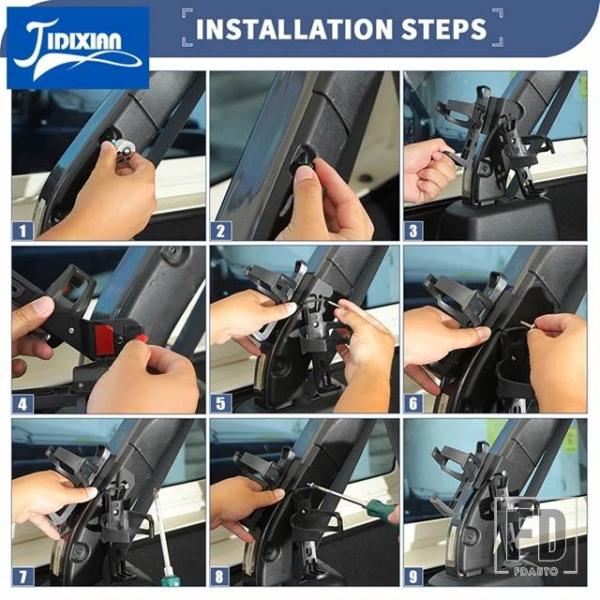 JIDIXIAN

INSTALLATION STEPS

1

2

3

4

5

6

7

8

9

FD
FDAUTO