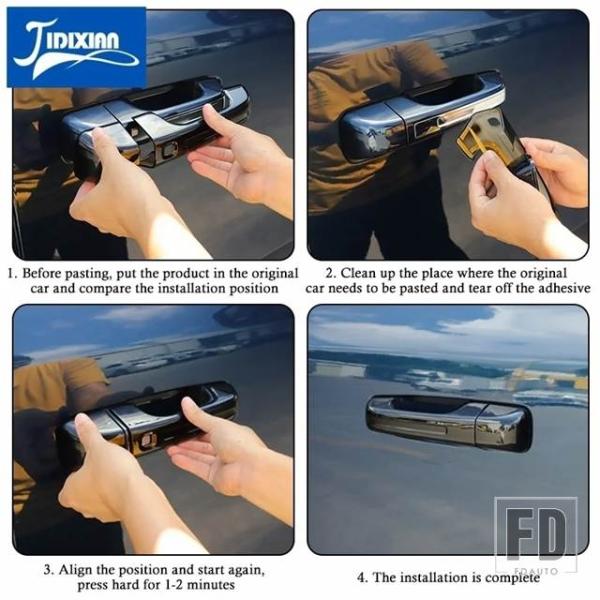 JIDIXIAN

1. Before pasting, put the product in the original car and compare the installation position

2. Clean up the place where the original car needs to be pasted and tear off the adhesive

3. Align the position and start again, press hard for 1-2 minutes

4. The installation is complete

FD
FDAUTO