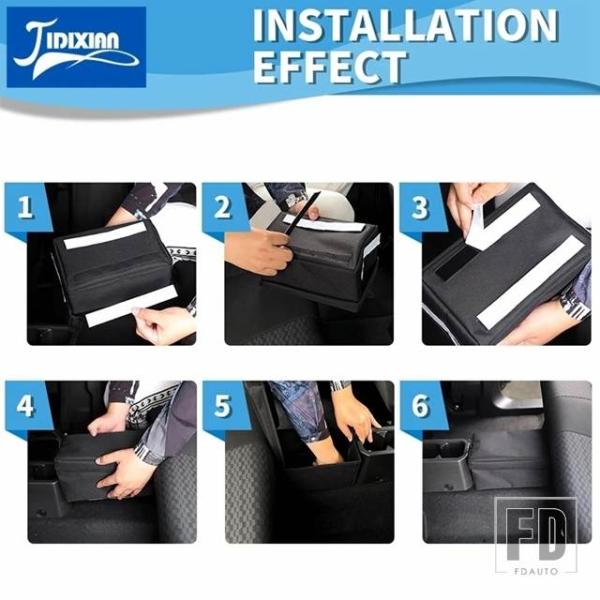 JIDIXIAN

INSTALLATION EFFECT

1

2

3

4

5

6

FD
FDAUTO