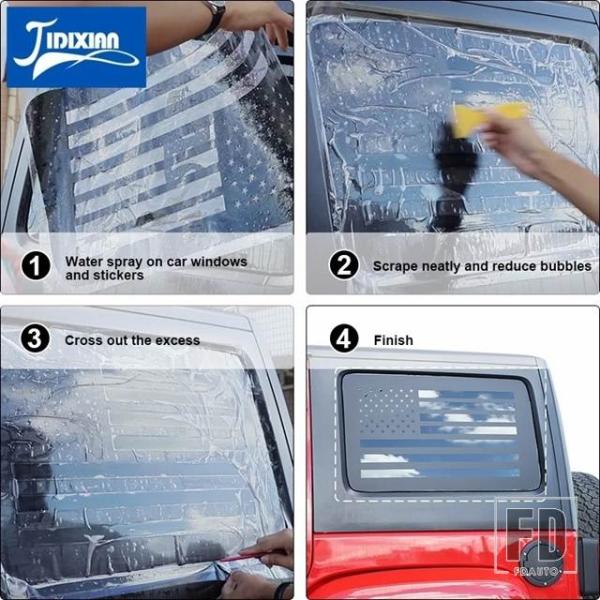 JIDIXIAN

1 Water spray on car windows and stickers

2 Scrape neatly and reduce bubbles

3 Cross out the excess

4 Finish

FD
FDAUTO