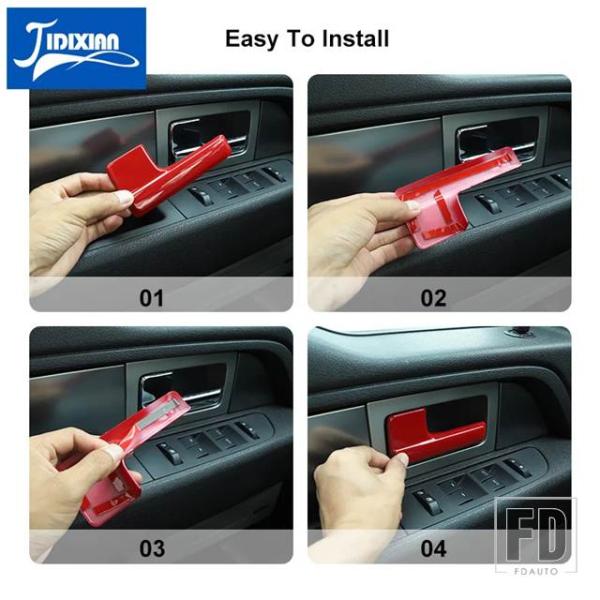 JIDIXIAN

Easy To Install

01

02

03

04

FD
FDAUTO