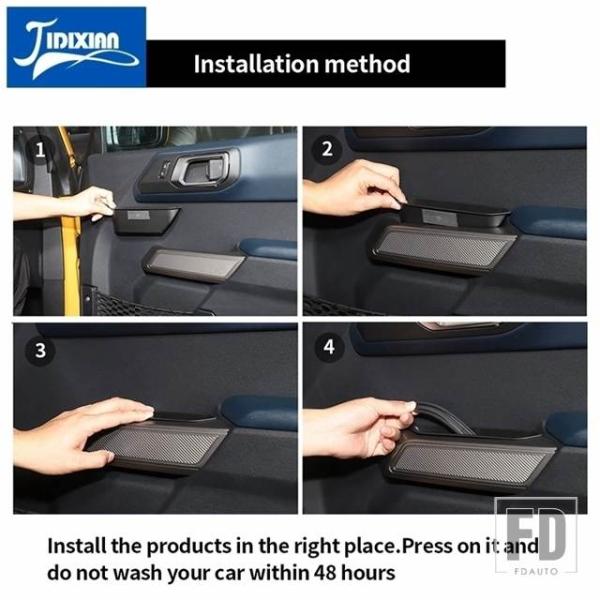 JIDIXIAN

Installation method

1

2

3

4

Install the products in the right place.Press on it and do not wash your car within 48 hours

FD
FDAUTO