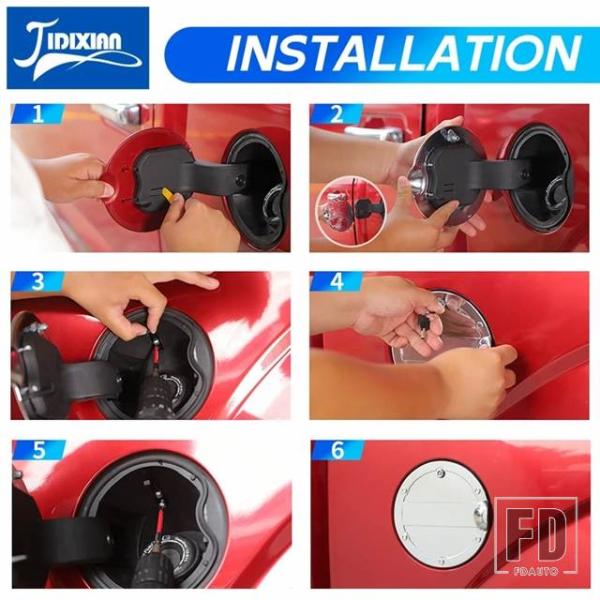 JIDIXIAN

INSTALLATION

1

2

3

4

5

6

FD
FDAUTO