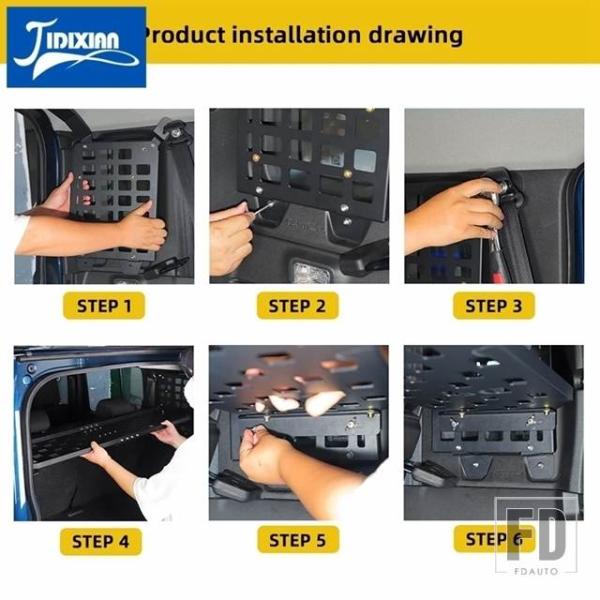 JIDIXIAN

Product installation drawing

STEP 1

STEP 2

STEP 3

STEP 4

STEP 5

STEP 6

FD
FDAUTO