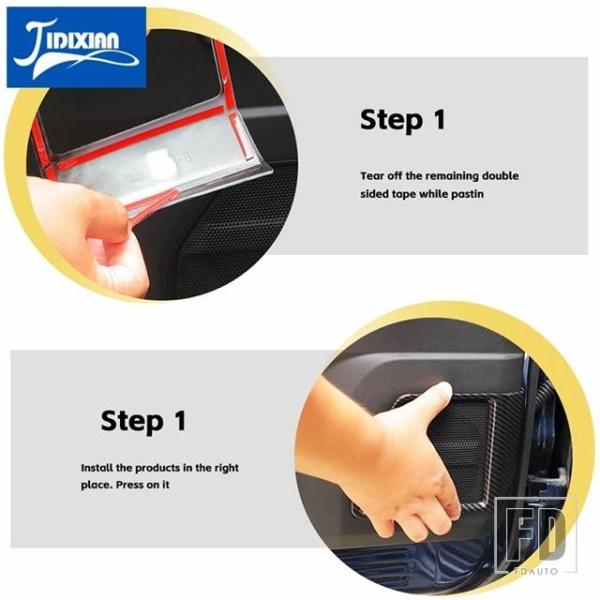 JIDIXIAN

Step 1

Tear off the remaining double sided tape while pastin

Step 1

Install the products in the right place. Press on it

FD
FDAUTO