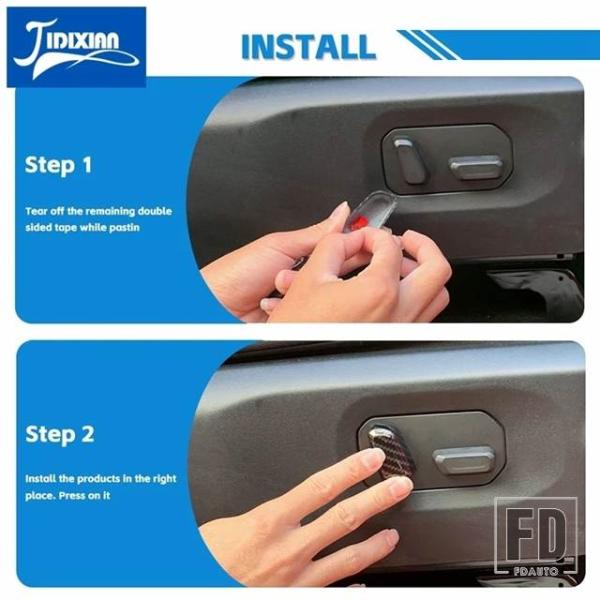 JIDIXIAN

INSTALL

Step 1

Tear off the remaining double sided tape while pastin

Step 2

Install the products in the right place. Press on it

FD
FDAUTO