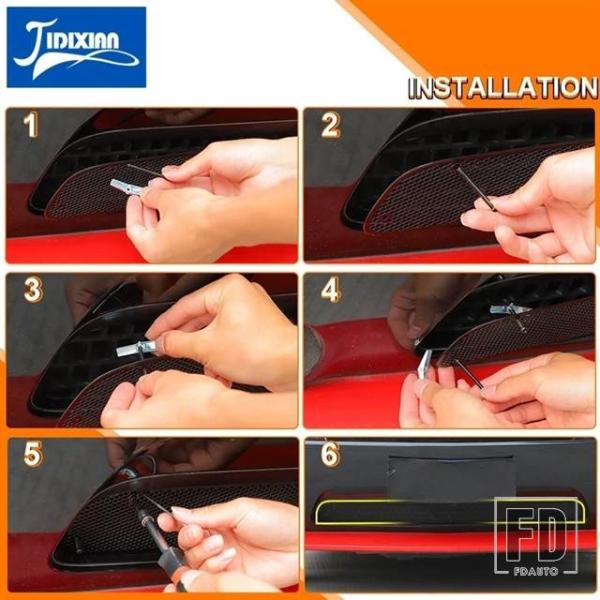 JIDIXIAN

INSTALLATION

1

2

3

4

5

6

FD
FDAUTO