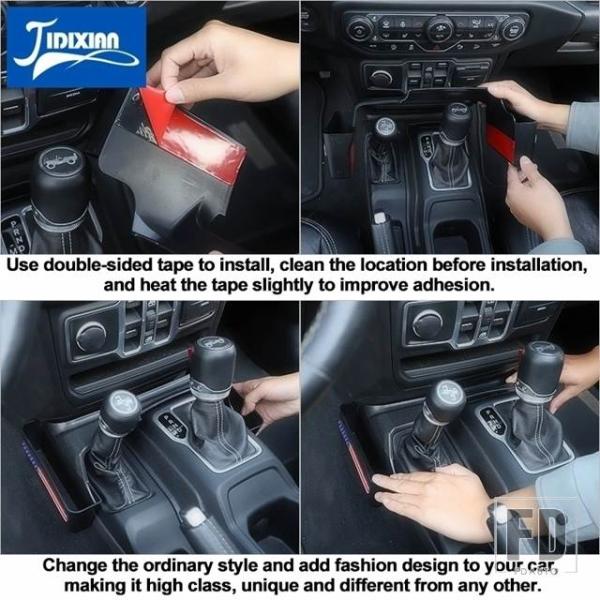 JIDIXIAN

P R N D

Use double-sided tape to install, clean the location before installation, and heat the tape slightly to improve adhesion.

FD

Change the ordinary style and add fashion design to your car, making it high class, unique and different from any other.