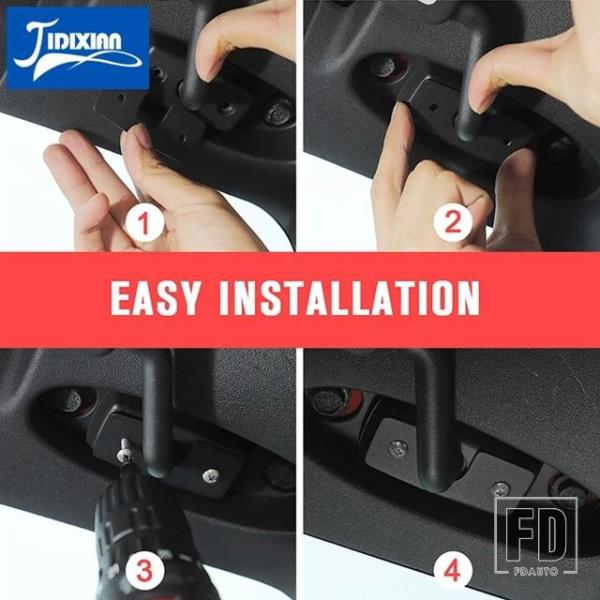 JIDIXIAN

1

2

EASY INSTALLATION

3

4

FD
FDAUTO