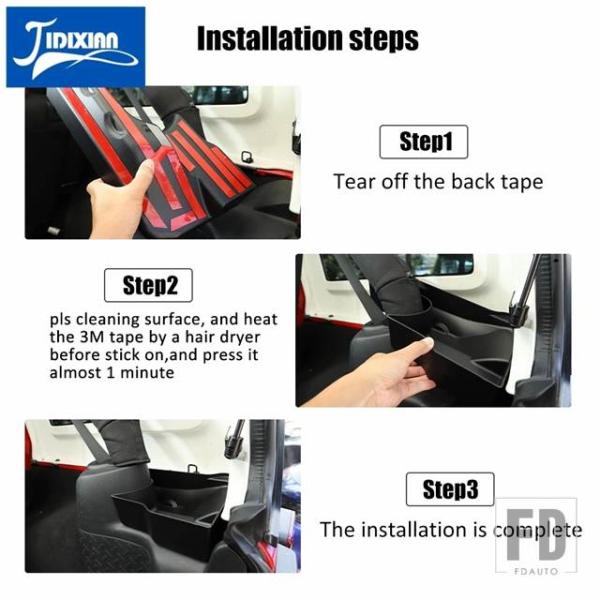 JIDIXIAN

Installation steps

Step1

Tear off the back tape

Step2

pls cleaning surface, and heat the 3M tape by a hair dryer before stick on,and press it almost 1 minute

Step3

The installation is complete

FD
FDAUTO