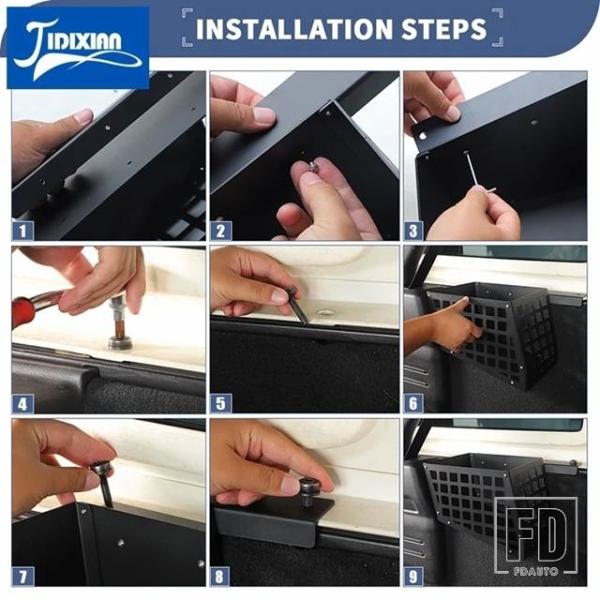 JIDIXIAN

INSTALLATION STEPS

1

2

3

4

5

6

7

8

9

FD
FDAUTO