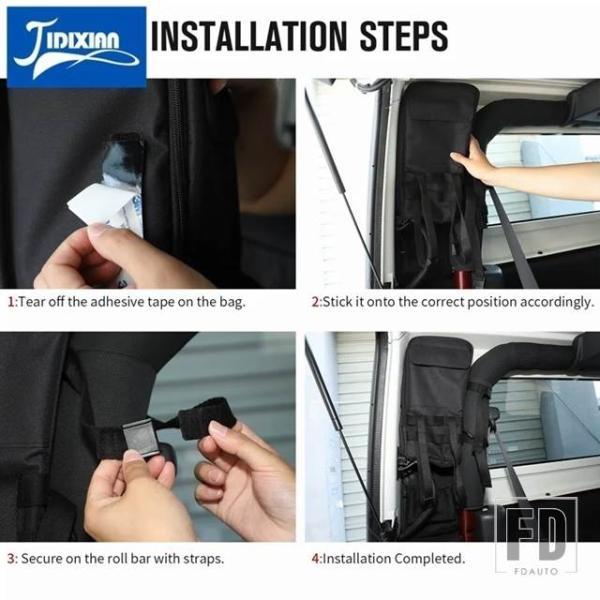 JIDIXIAN

INSTALLATION STEPS

1:Tear off the adhesive tape on the bag.

2:Stick it onto the correct position accordingly.

3: Secure on the roll bar with straps.

4:Installation Completed.

FD
FDAUTO