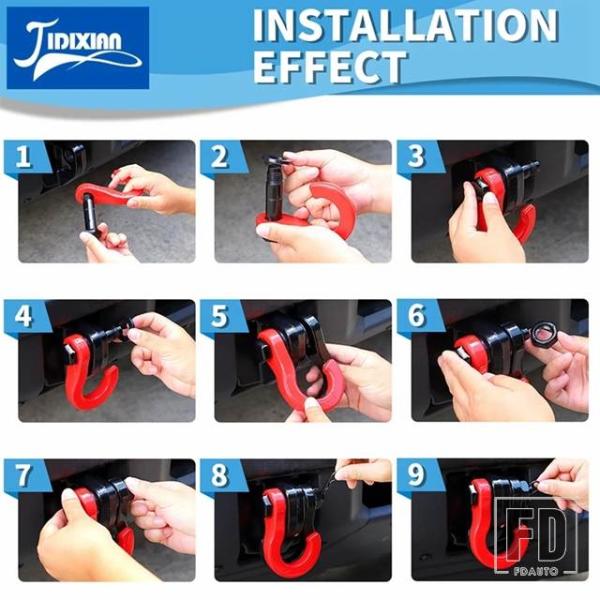 JIDIXIAN

INSTALLATION EFFECT

1

2

3

4

5

6

7

8

9

FD
FDAUTO