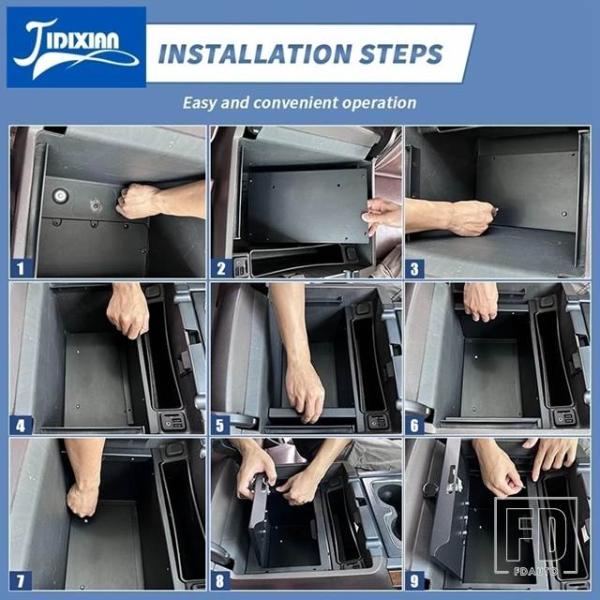 JIDIXIAN

INSTALLATION STEPS

Easy and convenient operation

1

2

3

4

5

6

7

8

9

FD
FDAUTO