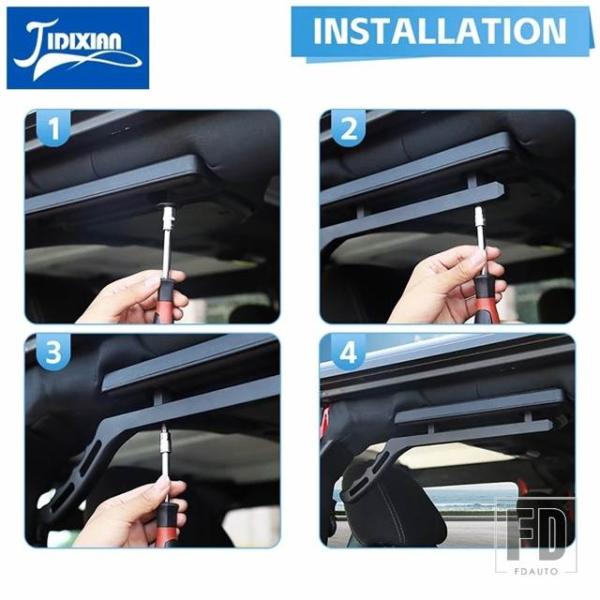 JIDIXIAN

INSTALLATION

1

2

3

4

FD
FDAUTO