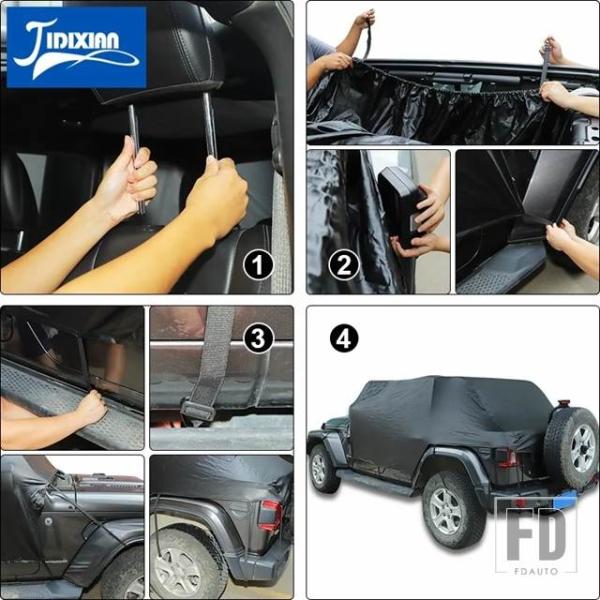 JIDIXIAN

1

2

3

4

FD
FDAUTO