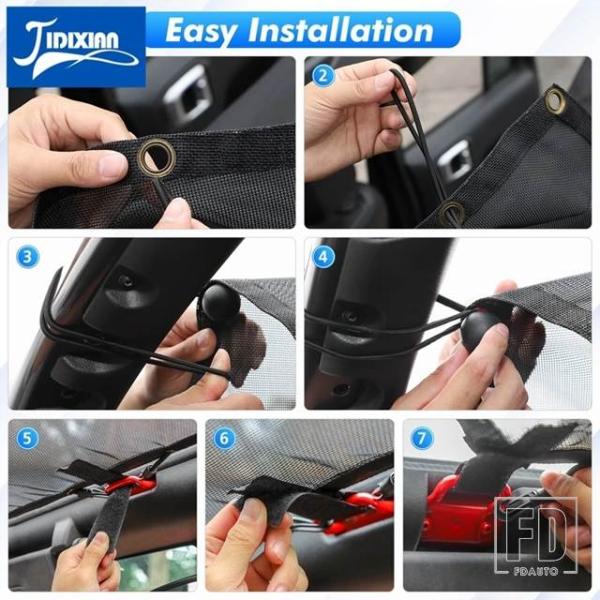 JIDIXIAN

Easy Installation

2

3

4

5

6

7

FD
FDAUTO