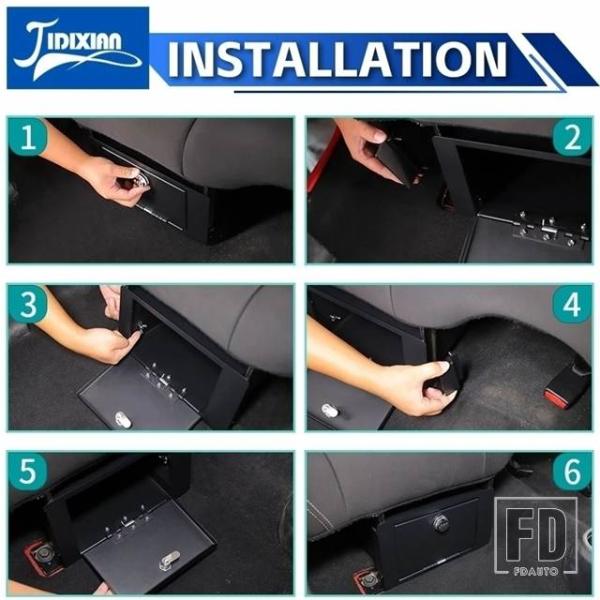 JIDIXIAN
INSTALLATION
1
2
3
4
5
6
FD
FDAUTO