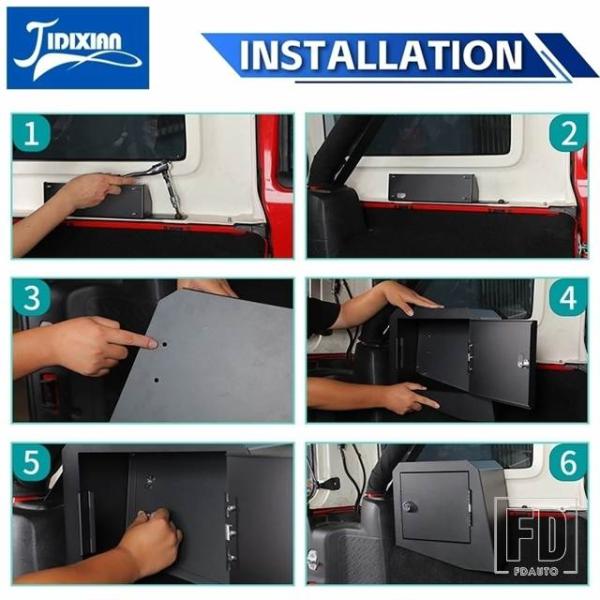 JIDIXIAN

INSTALLATION

1

2

3

4

5

6

FD
FDAUTO