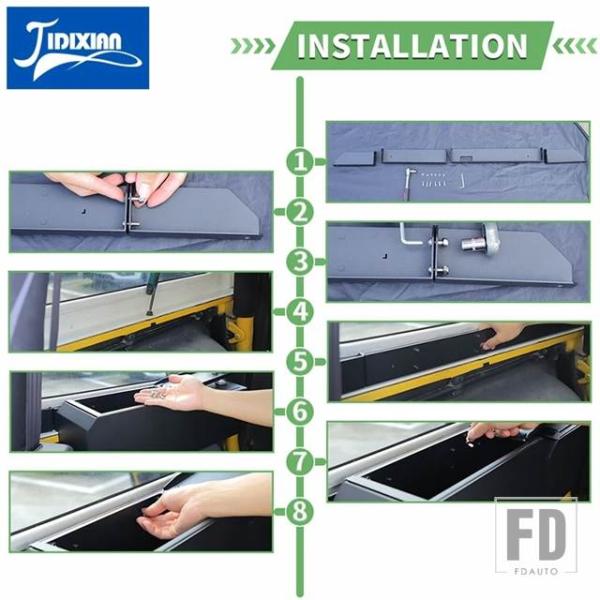 JIDIXIAN

INSTALLATION

1

2

3

4

5

6

7

8

FD
FDAUTO