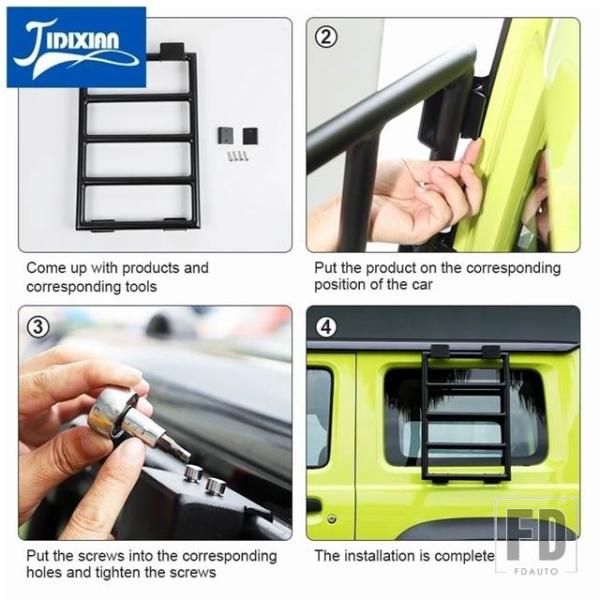 JIDIXIAN

Come up with products and corresponding tools

②

Put the product on the corresponding position of the car

③

Put the screws into the corresponding holes and tighten the screws

④

The installation is complete

FD
FDAUTO