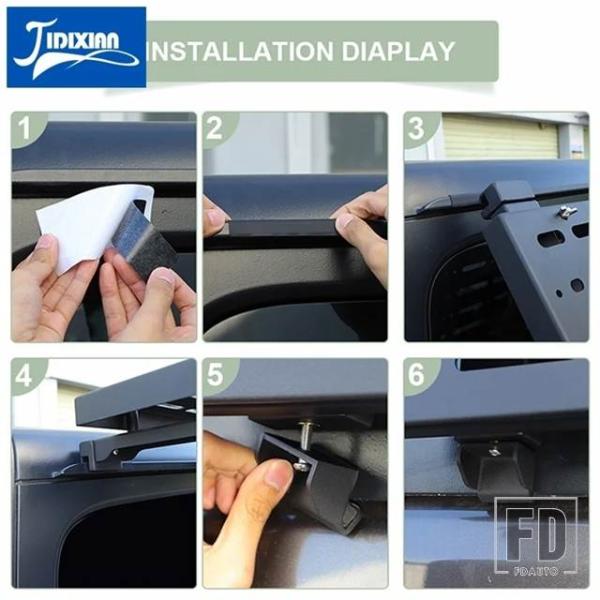 JIDIXIAN

INSTALLATION DIAPLAY

1

2

3

4

5

6

FD
FDAUTO