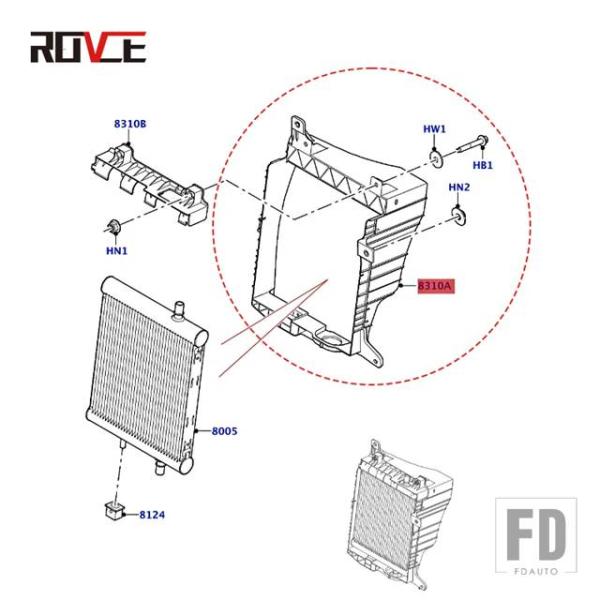 ROVCE

8310B

HW1

HB1

HN2

HN1

8310A

8005

8124

FD
FDAUTO