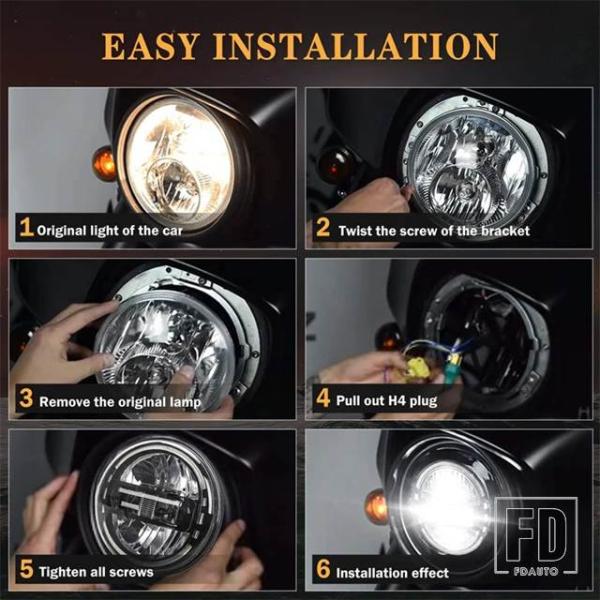 EASY INSTALLATION

1 Original light of the car

2 Twist the screw of the bracket

3 Remove the original lamp

4 Pull out H4 plug

5 Tighten all screws

6 Installation effect

FD
FDAUTO